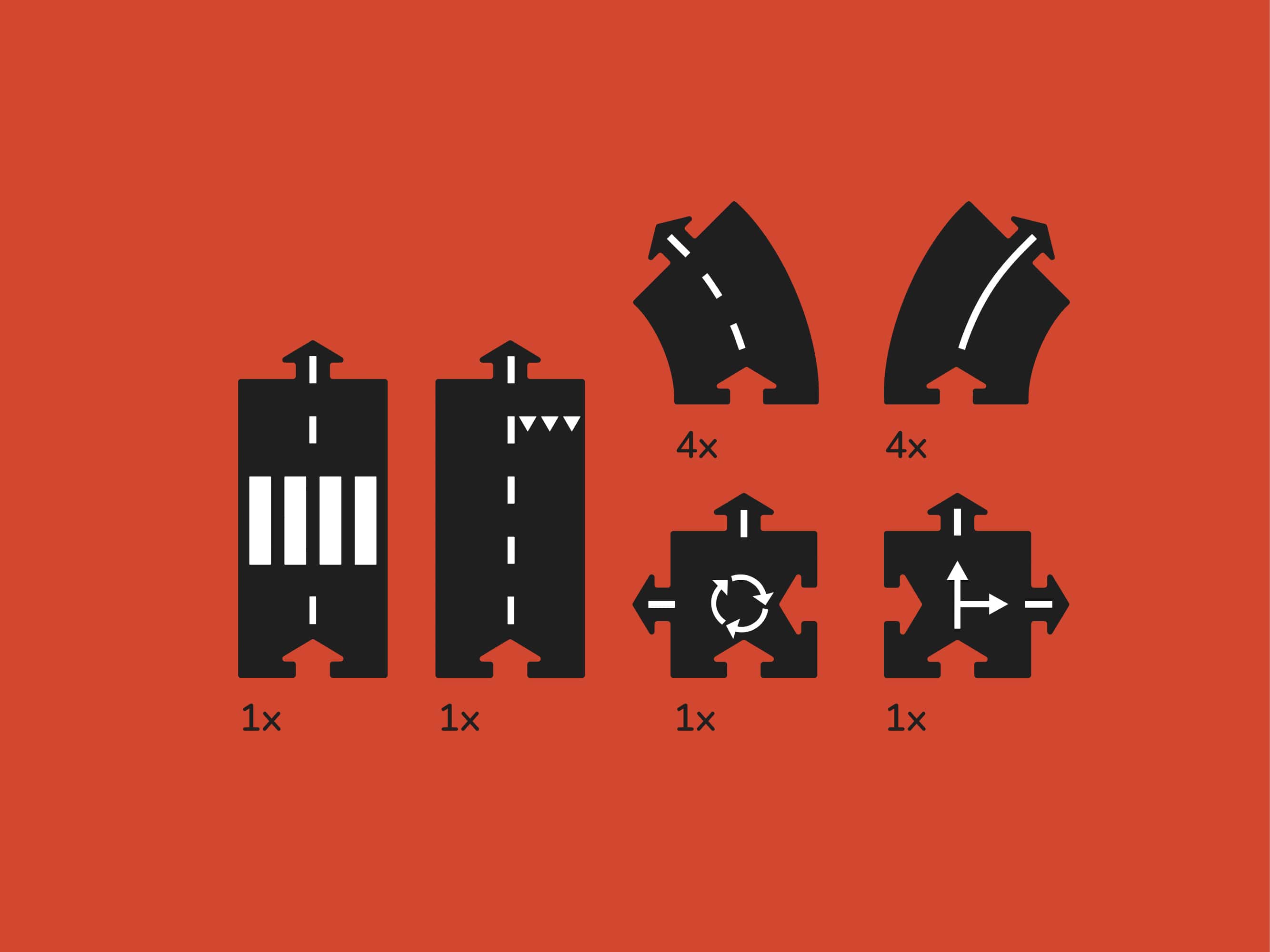 4x

4x

1x

1x

1x

1x